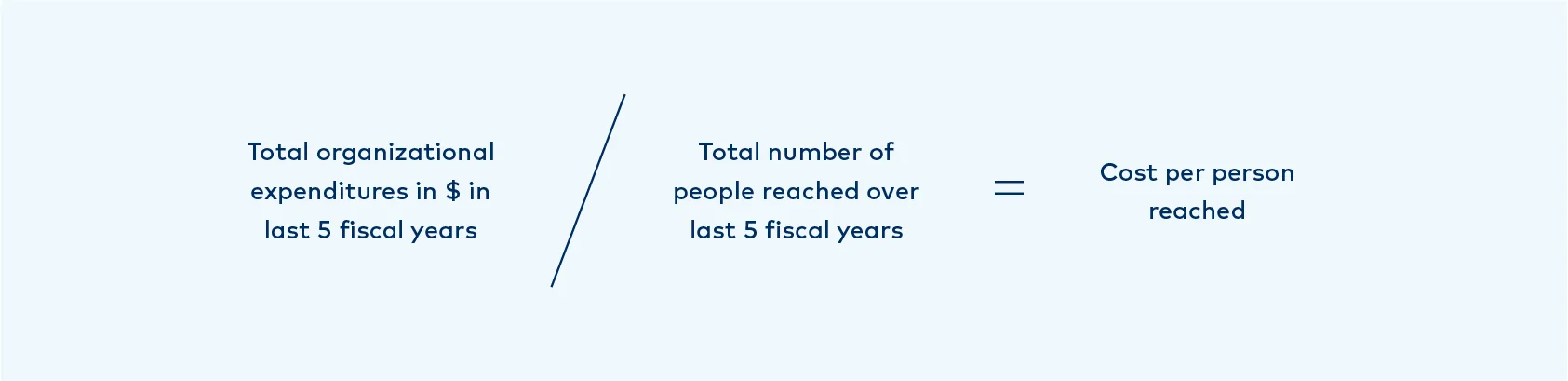 Total organizational expenditures in \$ in last 5 fiscal years / Total number of people reached over last 5 fiscal years = Cost per person reached